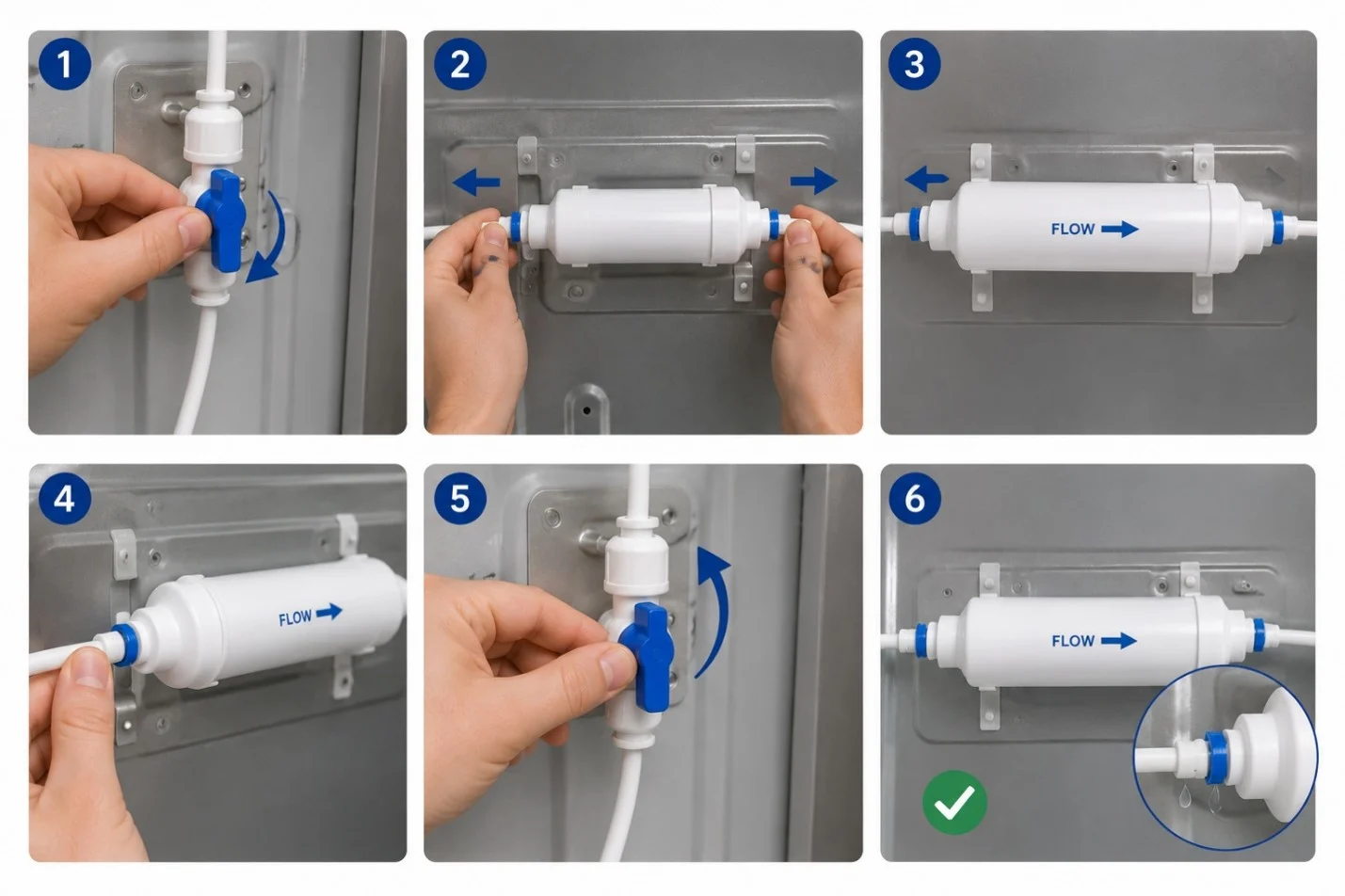 1

2

3

FLOW

4

FLOW

5

6

FLOW