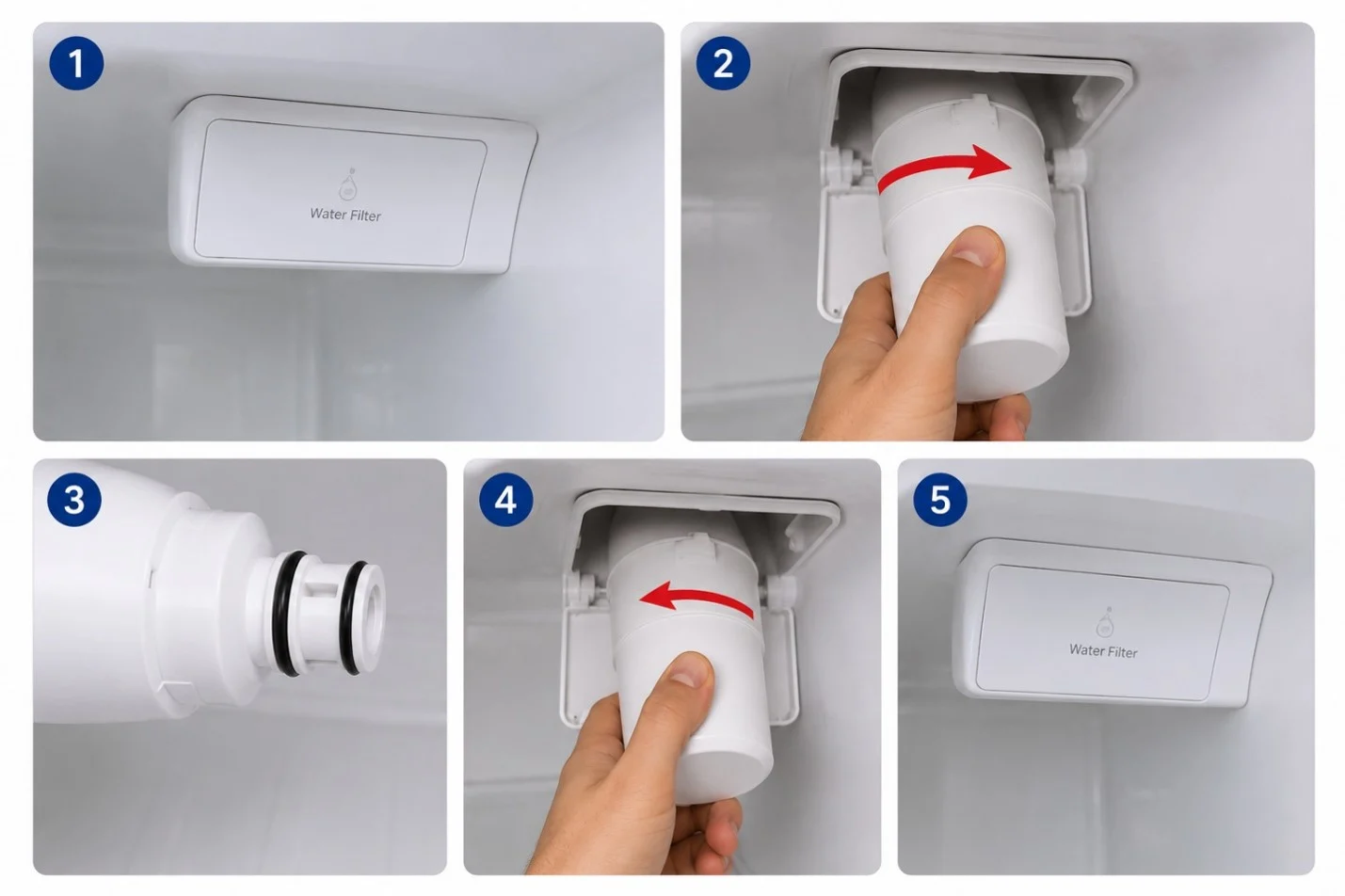 1

Water Filter

2

3

4

5

Water Filter